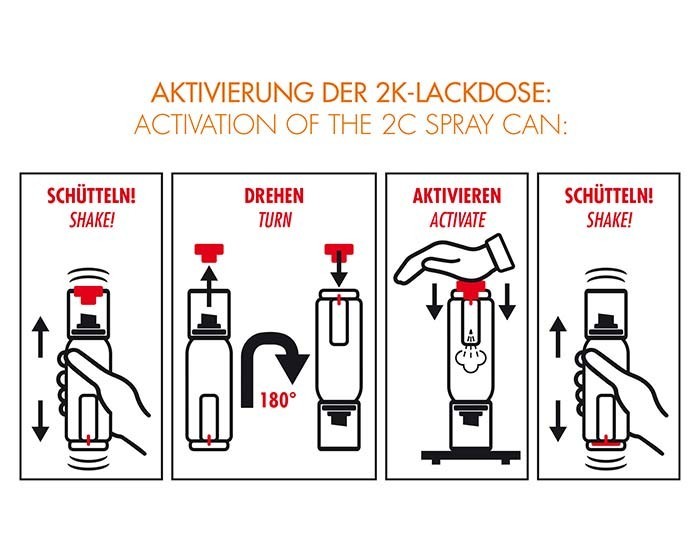 AKTIVIERUNG DER 2K-LACKDOSE:
ACTIVATION OF THE 2C SPRAY CAN:

SCHÜTTELN!
SHAKE!

DREHEN
TURN

180°

AKTIVIEREN
ACTIVATE

SCHÜTTELN!
SHAKE!