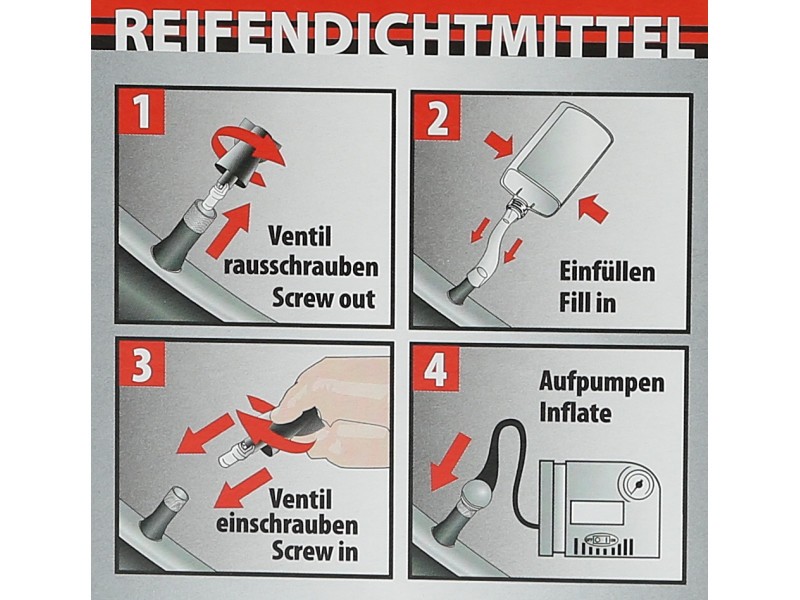 REIFENDICHTMITTEL

1
Ventil rausschrauben
Screw out

2
Einfüllen
Fill in

3
Ventil einschrauben
Screw in

4
Aufpumpen
Inflate